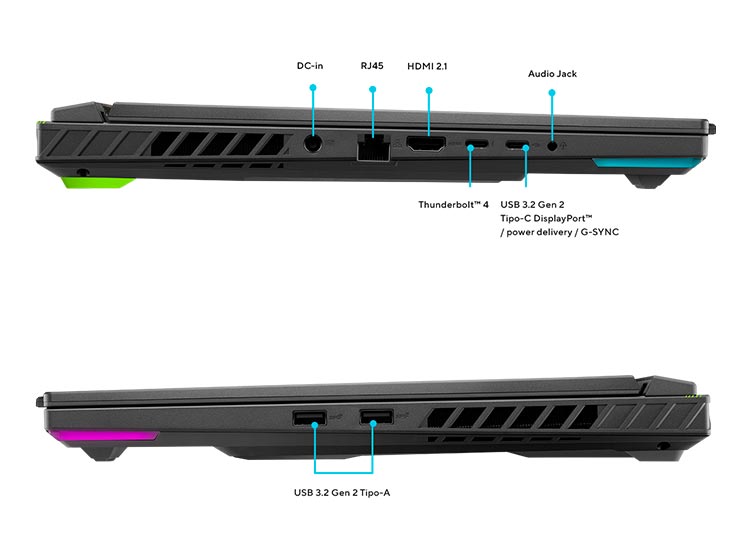 DC-in
RJ45
HDMI 2.1
Audio Jack

Thunderbolt™ 4
USB 3.2 Gen 2 Tipo-C DisplayPort™ / power delivery / G-SYNC

USB 3.2 Gen 2 Tipo-A